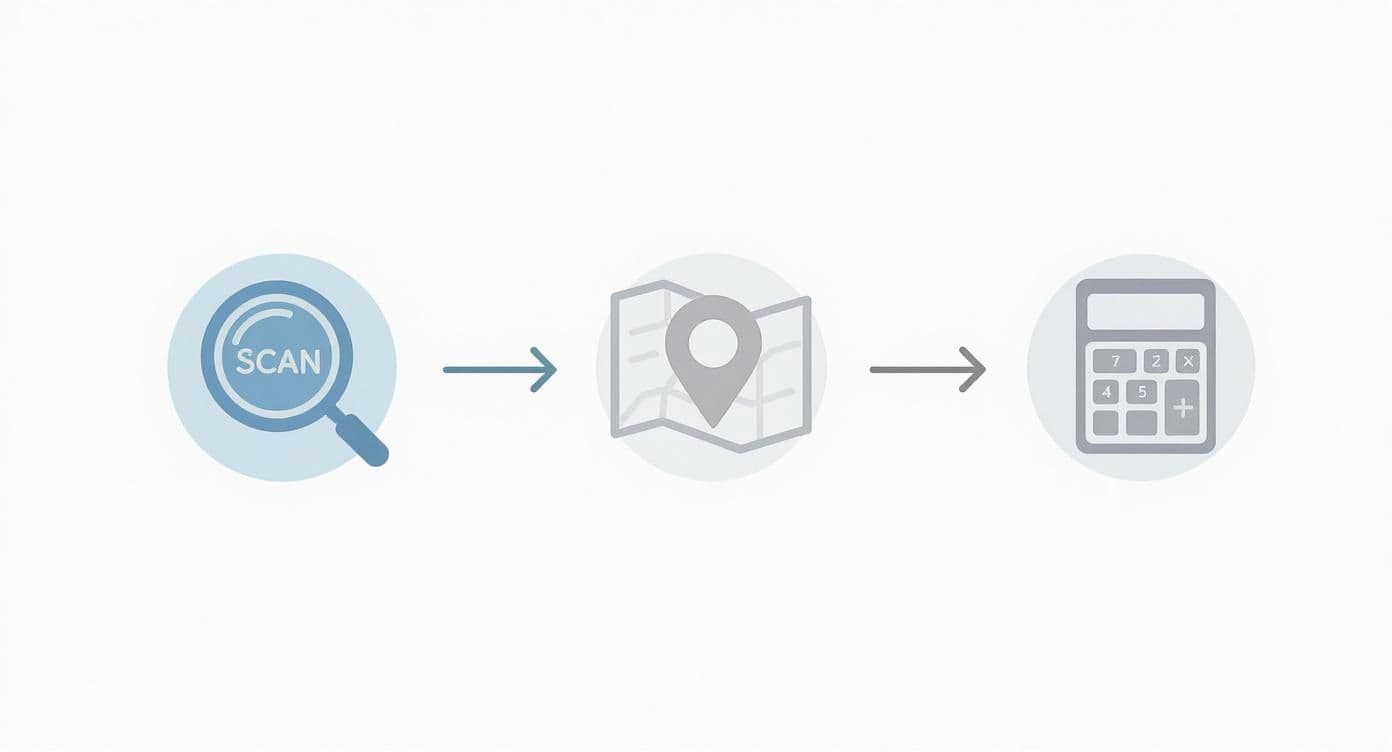 SCAN

7 2 X
4 5 +